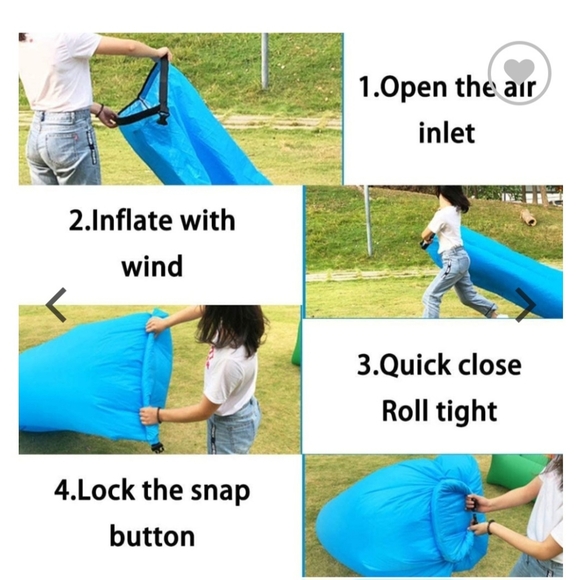 1.Open the air inlet

2.Inflate with wind

3.Quick close Roll tight

4.Lock the snap button